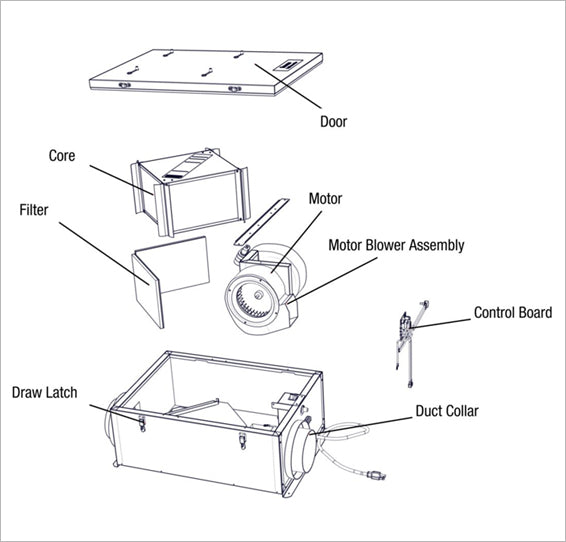 Door

Core

Filter

Motor

Motor Blower Assembly

Control Board

Draw Latch

Duct Collar